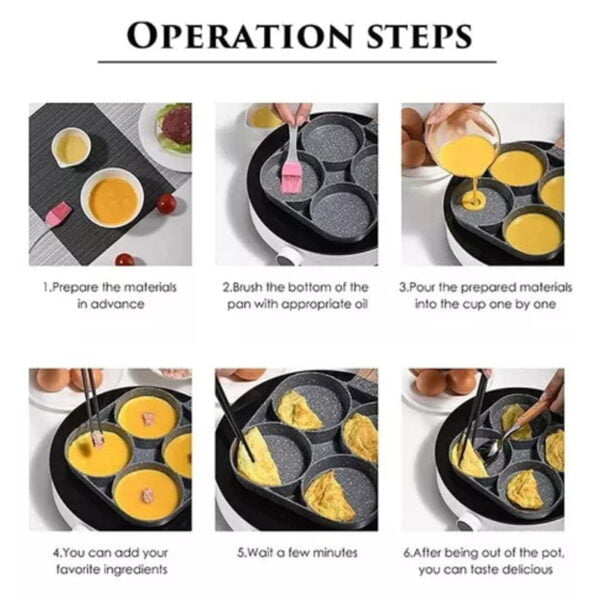 OPERATION STEPS

1.Prepare the materials in advance

2.Brush the bottom of the pan with appropriate oil

3.Pour the prepared materials into the cup one by one

4.You can add your favorite ingredients

5.Wait a few minutes

6.After being out of the pot, you can taste delicious